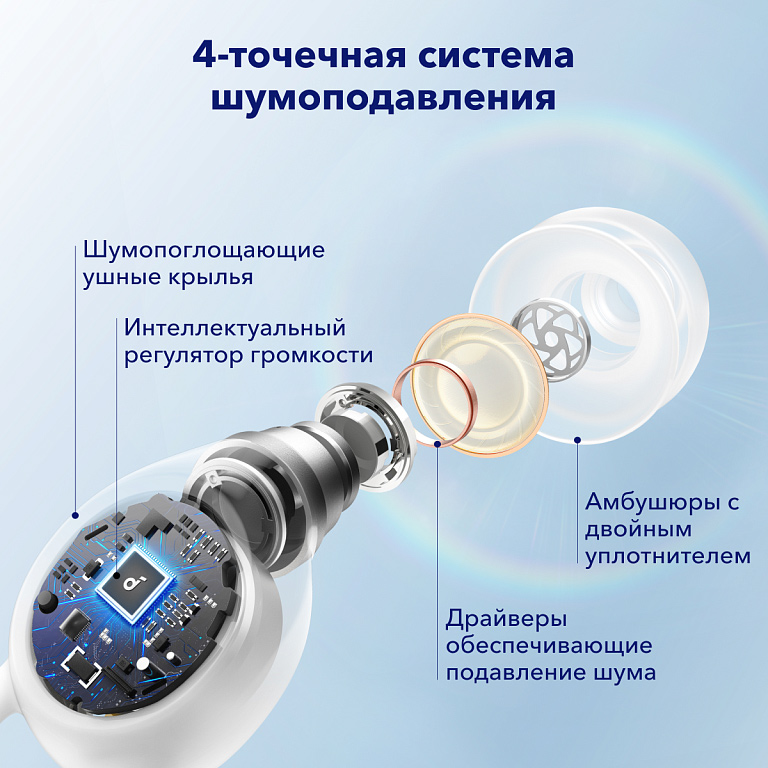 4-точечная система шумоподавления

Шумопоглощающие ушные крылья

Интеллектуальный регулятор громкости

Амбушюры с двойным уплотнителем

Драйверы обеспечивающие подавление шума